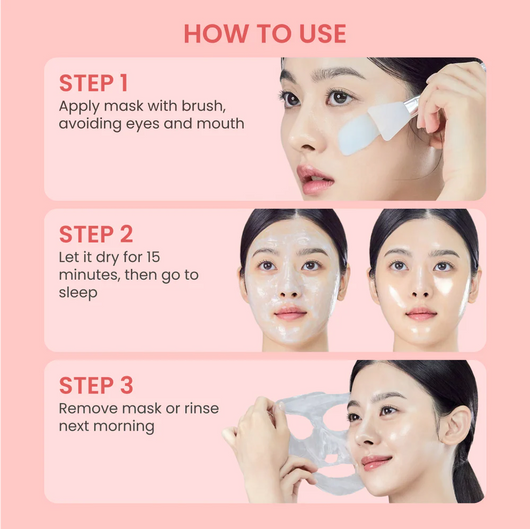 HOW TO USE

STEP 1
Apply mask with brush, avoiding eyes and mouth

STEP 2
Let it dry for 15 minutes, then go to sleep

STEP 3
Remove mask or rinse next morning